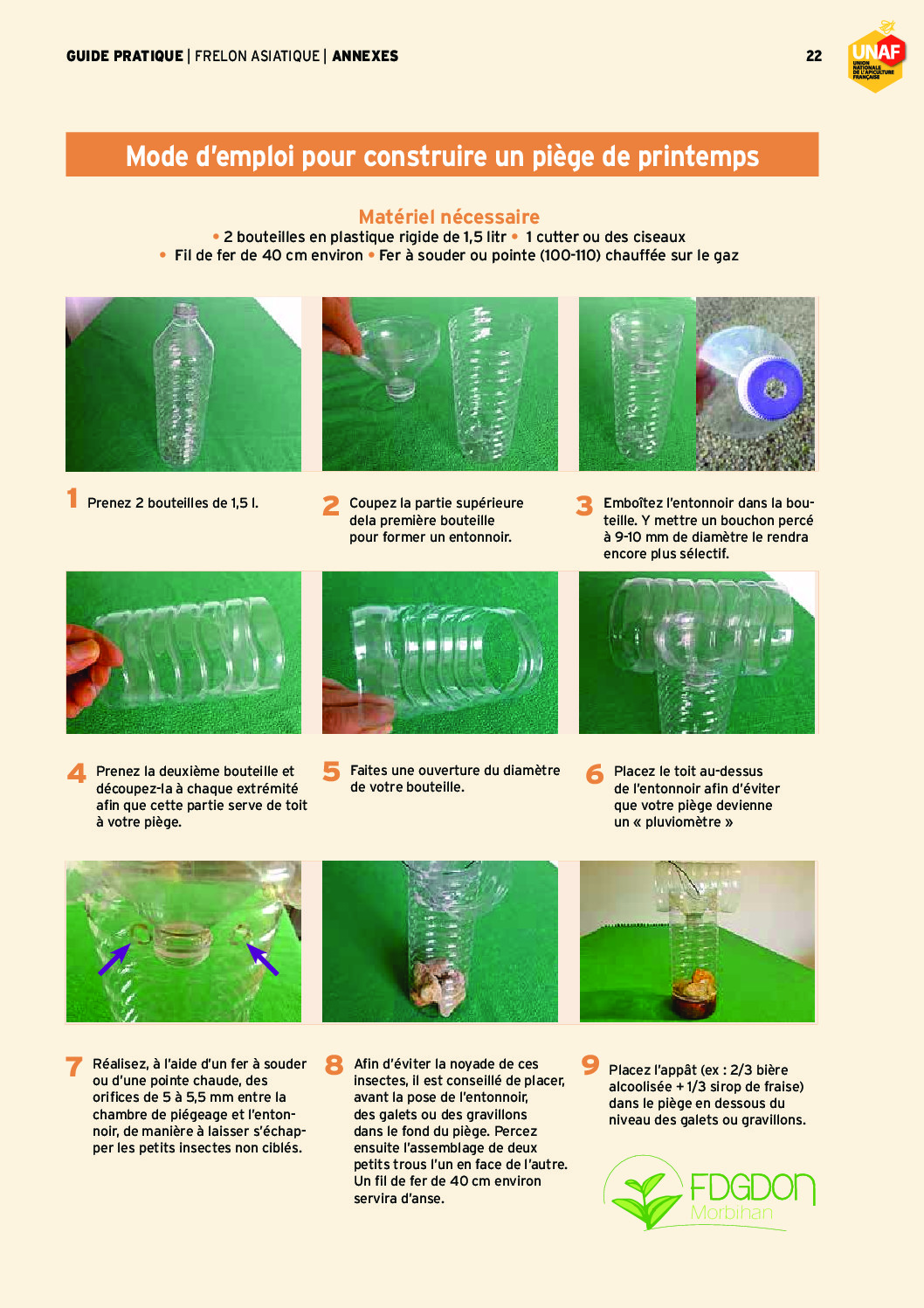 GUIDE PRATIQUE | FRELON ASIATIQUE | ANNEXES

22

UNAF
UNION NATIONALE DE L'APICULTURE FRANÇAISE

Mode d'emploi pour construire un piège de printemps

Matériel nécessaire
• 2 bouteilles en plastique rigide de 1,5 litr • 1 cutter ou des ciseaux
• Fil de fer de 40 cm environ • Fer à souder ou pointe (100-110) chauffée sur le gaz

1 Prenez 2 bouteilles de 1,5 l.

2 Coupez la partie supérieure dela première bouteille pour former un entonnoir.

3 Emboîtez l'entonnoir dans la bouteille. Y mettre un bouchon percé à 9-10 mm de diamètre le rendra encore plus sélectif.

4 Prenez la deuxième bouteille et découpez-la à chaque extrémité afin que cette partie serve de toit à votre piège.

5 Faites une ouverture du diamètre de votre bouteille.

6 Placez le toit au-dessus de l'entonnoir afin d'éviter que votre piège devienne un « pluviomètre »

7 Réalisez, à l'aide d'un fer à souder ou d'une pointe chaude, des orifices de 5 à 5,5 mm entre la chambre de piégeage et l'entonnoir, de manière à laisser s'échapper les petits insectes non ciblés.

8 Afin d'éviter la noyade de ces insectes, il est conseillé de placer, avant la pose de l'entonnoir, des galets ou des gravillons dans le fond du piège. Percez ensuite l'assemblage de deux petits trous l'un en face de l'autre. Un fil de fer de 40 cm environ servira d'anse.

9 Placez l'appât (ex : 2/3 bière alcoolisée + 1/3 sirop de fraise) dans le piège en dessous du niveau des galets ou gravillons.

FDGDON Morbihan